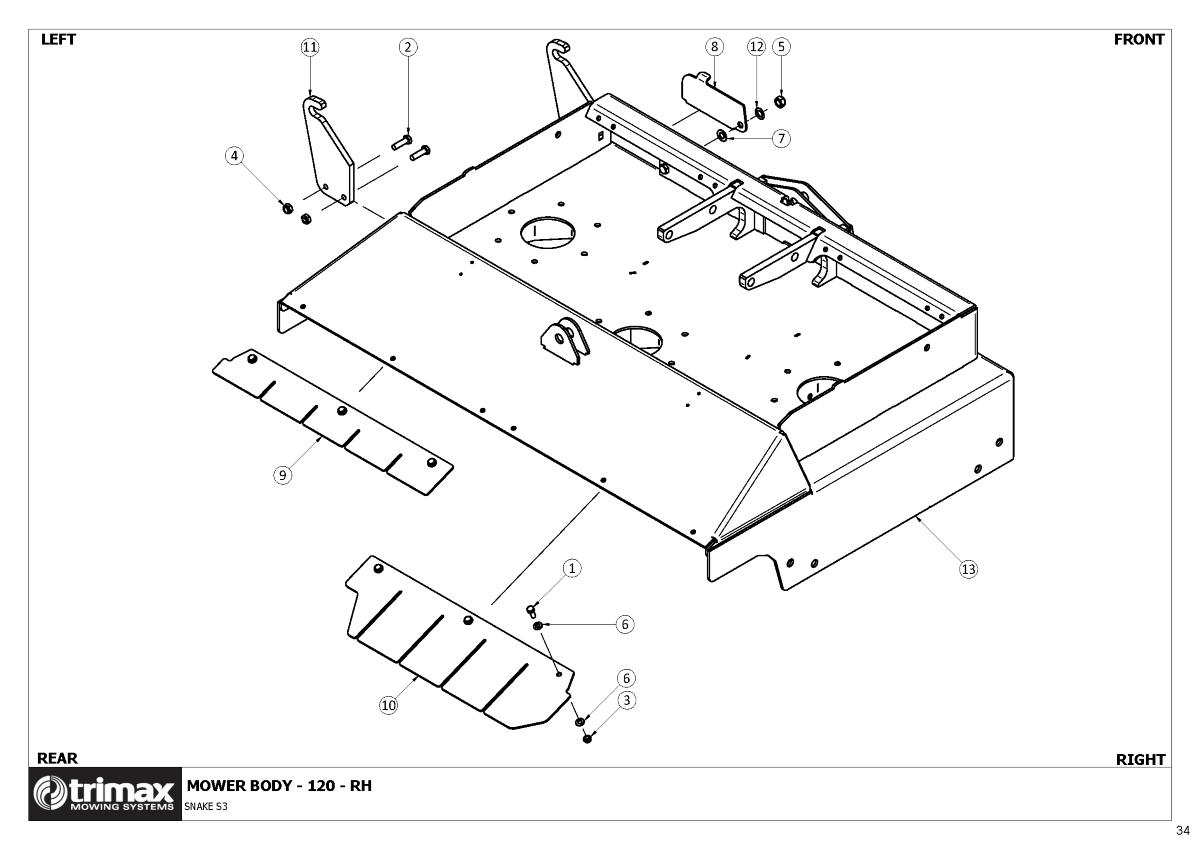 LEFT

FRONT

11

2

8

12

5

4

7

9

13

1

6

10

6

3

REAR

RIGHT

trimax
MOWING SYSTEMS

MOWER BODY - 120 - RH
SNAKE S3

34