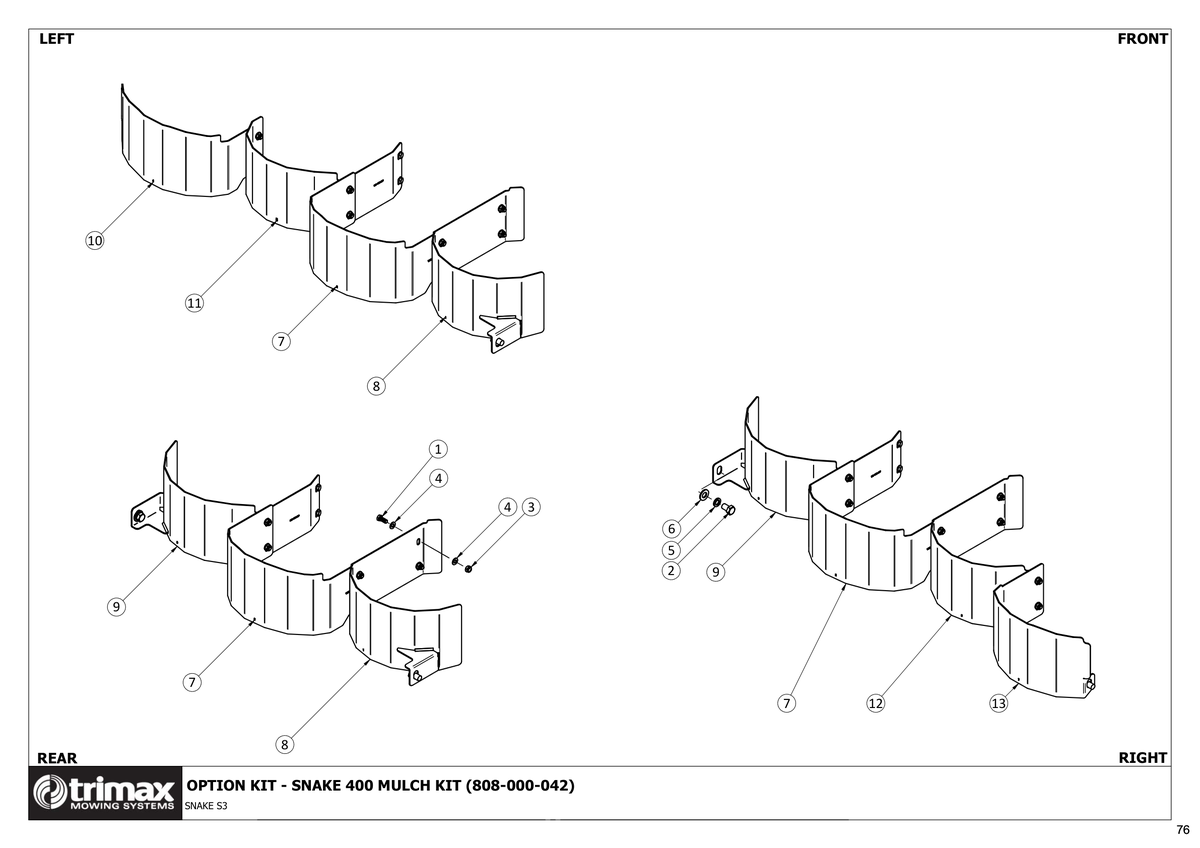 LEFT

FRONT

10

11

7

8

1

4

4

3

9

7

8

6

5

2

9

7

12

13

REAR

RIGHT

trimax
MOWING SYSTEMS

OPTION KIT - SNAKE 400 MULCH KIT (808-000-042)

SNAKE S3

76